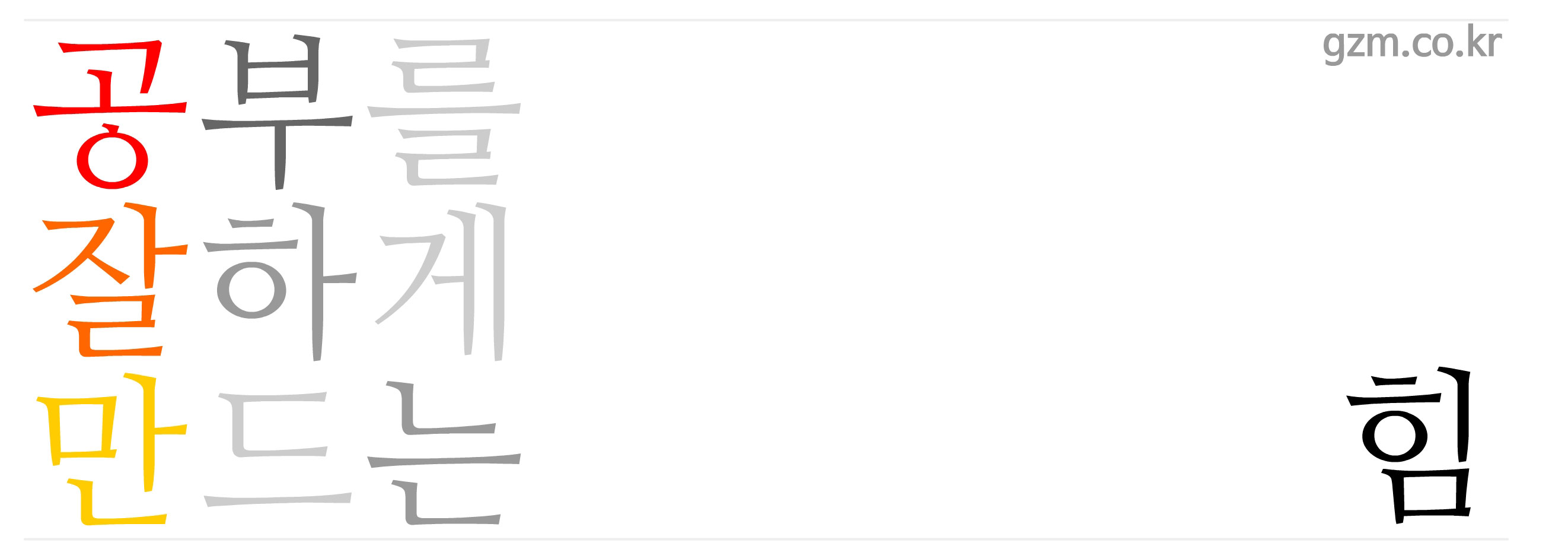 gzm.co.kr

공부를
잘하게
만드는

힘